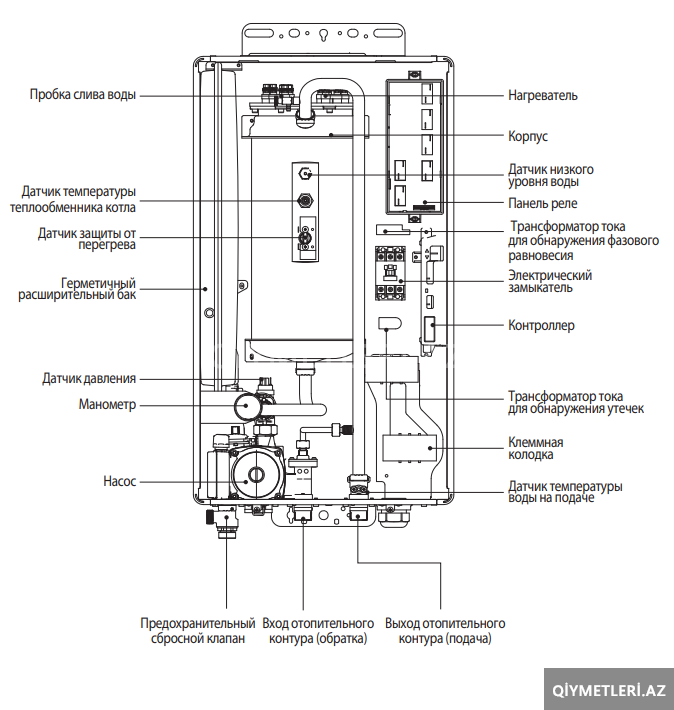 Пробка слива воды

Датчик температуры теплообменника котла

Датчик защиты от перегрева

Герметичный расширительный бак

Датчик давления

Манометр

Насос

Нагреватель

Корпус

Датчик низкого уровня воды

Панель реле

Трансформатор тока для обнаружения фазового равновесия

Электрический замыкатель

Контроллер

Трансформатор тока для обнаружения утечек

Клеммная колодка

Датчик температуры воды на подаче

Предохранительный сбросной клапан

Вход отопительного контура (обратка)

Выход отопительного контура (подача)

QİYMETLERİ.AZ