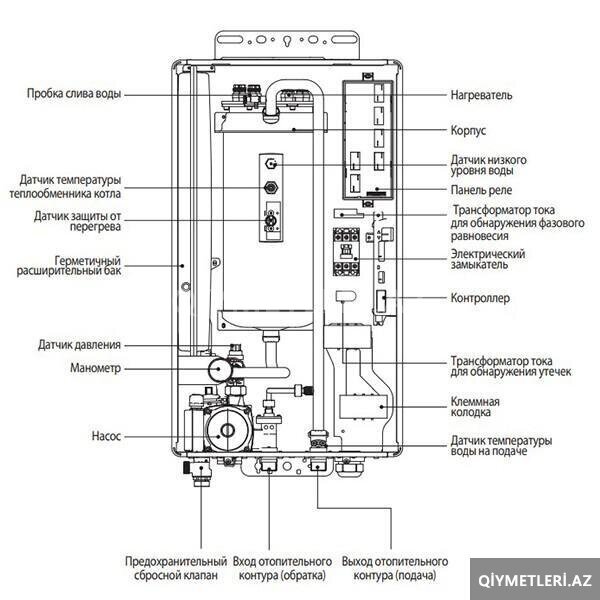 Пробка слива воды

Датчик температуры теплообменника котла

Датчик защиты от перегрева

Герметичный расширительный бак

Датчик давления

Манометр

Насос

Нагреватель

Корпус

Датчик низкого уровня воды

Панель реле

Трансформатор тока для обнаружения фазового равновесия

Электрический замыкатель

Контроллер

Трансформатор тока для обнаружения утечек

Клеммная колодка

Датчик температуры воды на подаче

Предохранительный сбросной клапан

Вход отопительного контура (обратка)

Выход отопительного контура (подача)

QİYMETLERİ.AZ